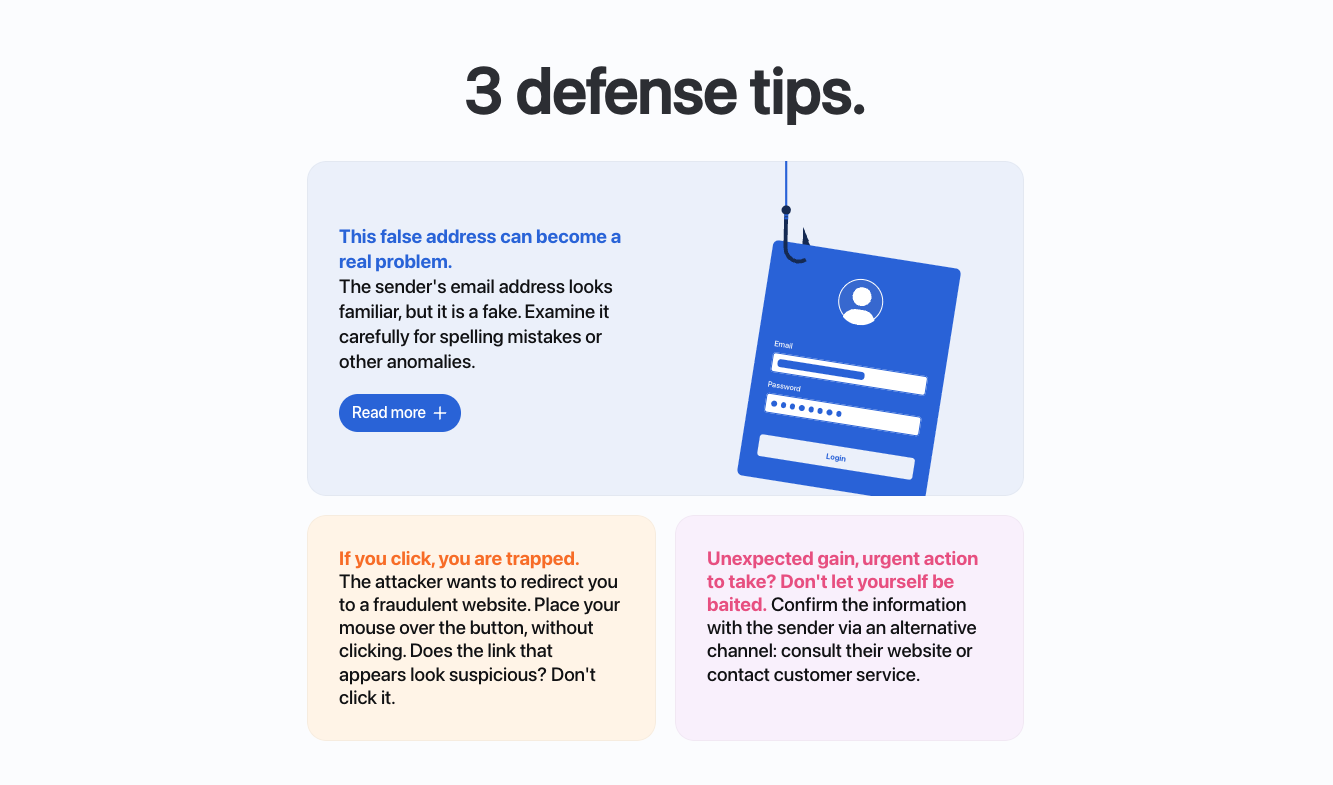 3 defense tips.

This false address can become a real problem.
The sender's email address looks familiar, but it is a fake. Examine it carefully for spelling mistakes or other anomalies.

Read more +

Email
Password
Login

If you click, you are trapped.
The attacker wants to redirect you to a fraudulent website. Place your mouse over the button, without clicking. Does the link that appears look suspicious? Don't click it.

Unexpected gain, urgent action to take? Don't let yourself be baited. Confirm the information with the sender via an alternative channel: consult their website or contact customer service.